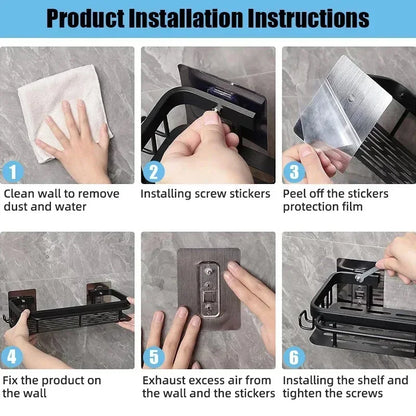 Product Installation Instructions

1
Clean wall to remove dust and water

2
Installing screw stickers

3
Peel off the stickers protection film

4
Fix the product on the wall

5
Exhaust excess air from the wall and the stickers

6
Installing the shelf and tighten the screws